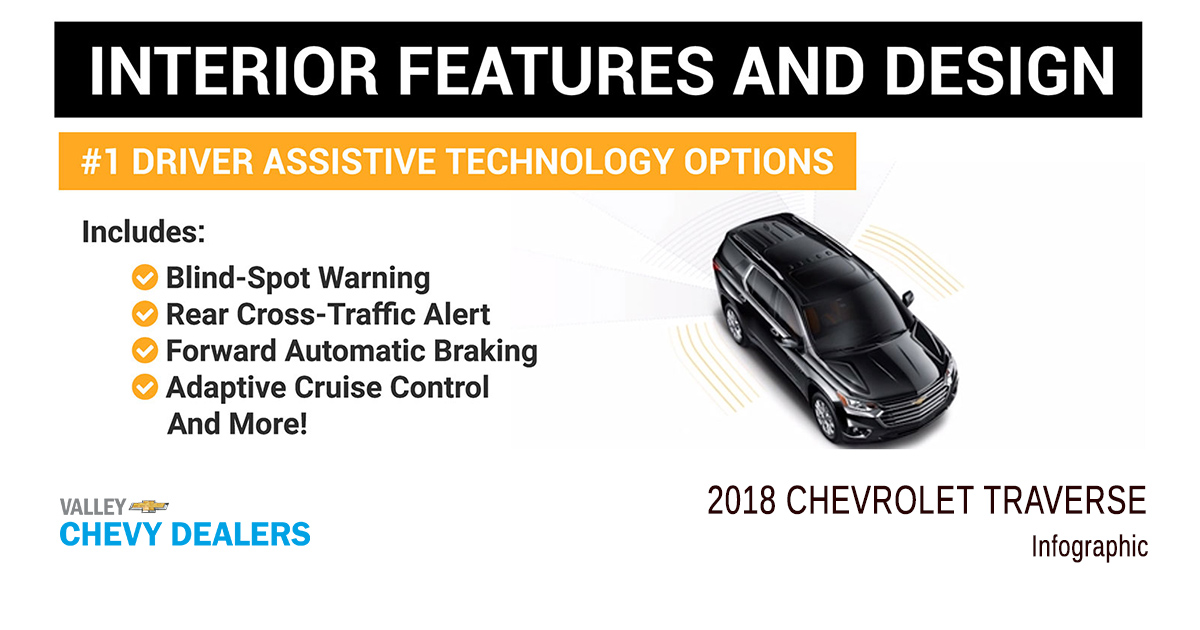 INTERIOR FEATURES AND DESIGN

#1 DRIVER ASSISTIVE TECHNOLOGY OPTIONS

Includes:

Blind-Spot Warning
Rear Cross-Traffic Alert
Forward Automatic Braking
Adaptive Cruise Control
And More!

VALLEY
CHEVY DEALERS

2018 CHEVROLET TRAVERSE
Infographic