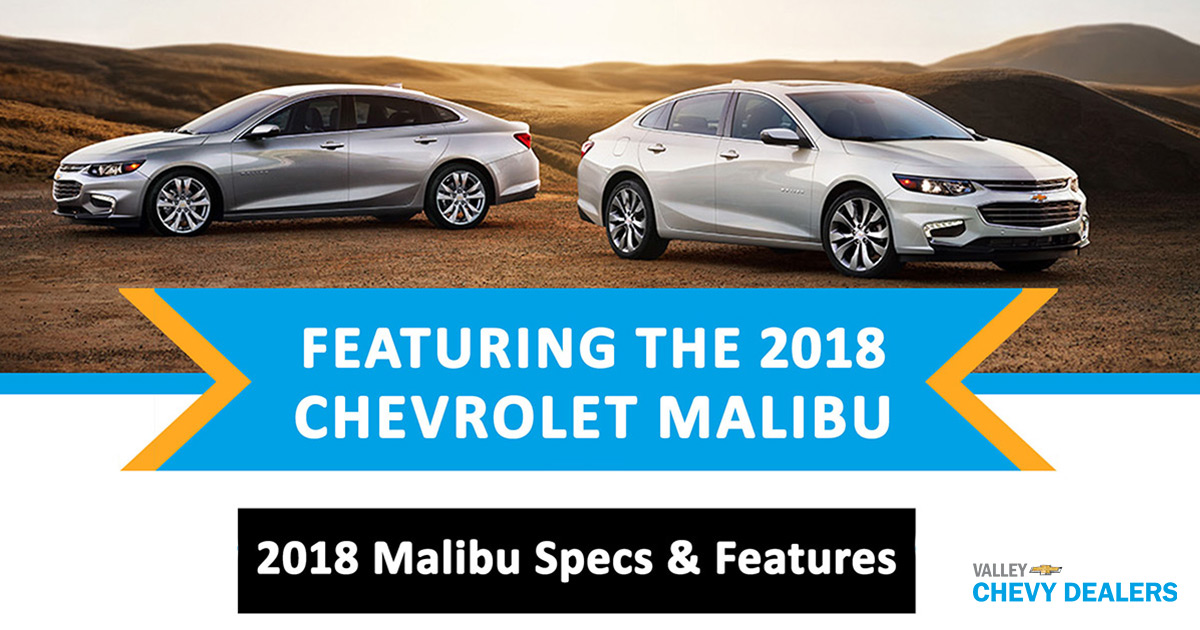 FEATURING THE 2018 CHEVROLET MALIBU

2018 Malibu Specs & Features

VALLEY CHEVY DEALERS