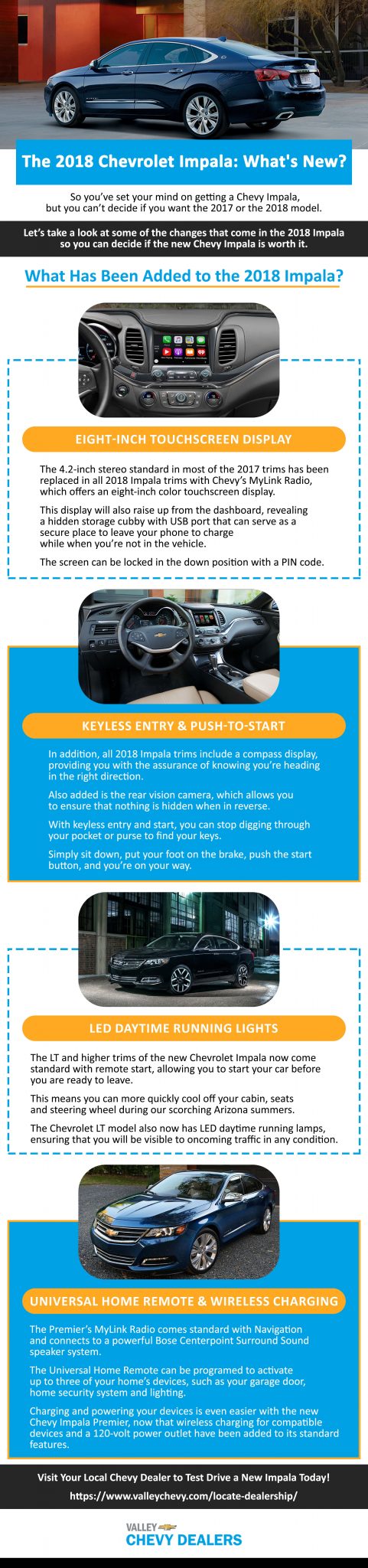 The 2018 Chevrolet Impala: What's New?

So you've set your mind on getting a Chevy Impala, but you can't decide if you want the 2017 or the 2018 model.

Let's take a look at some of the changes that come in the 2018 Impala so you can decide if the new Chevy Impala is worth it.

What Has Been Added to the 2018 Impala?

EIGHT-INCH TOUCHSCREEN DISPLAY

The 4.2-inch stereo standard in most of the 2017 trims has been replaced in all 2018 Impala trims with Chevy's MyLink Radio, which offers an eight-inch color touchscreen display.

This display will also raise up from the dashboard, revealing a hidden storage cubby with USB port that can serve as a secure place to leave your phone to charge while when you're not in the vehicle.

The screen can be locked in the down position with a PIN code.

KEYLESS ENTRY & PUSH-TO-START

In addition, all 2018 Impala trims include a compass display, providing you with the assurance of knowing you're heading in the right direction.

Also added is the rear vision camera, which allows you to ensure that nothing is hidden when in reverse.

With keyless entry and start, you can stop digging through your pocket or purse to find your keys.

Simply sit down, put your foot on the brake, push the start button, and you're on your way.

LED DAYTIME RUNNING LIGHTS

The LT and higher trims of the new Chevrolet Impala now come standard with remote start, allowing you to start your car before you are ready to leave.

This means you can more quickly cool off your cabin, seats and steering wheel during our scorching Arizona summers.

The Chevrolet LT model also now has LED daytime running lamps, ensuring that you will be visible to oncoming traffic in any condition.

UNIVERSAL HOME REMOTE & WIRELESS CHARGING

The Premier's MyLink Radio comes standard with Navigation and connects to a powerful Bose Centerpoint Surround Sound speaker system.

The Universal Home Remote can be programed to activate up to three of your home's devices, such as your garage door, home security system and lighting.

Charging and powering your devices is even easier with the new Chevy Impala Premier, now that wireless charging for compatible devices and a 120-volt power outlet have been added to its standard features.

Visit Your Local Chevy Dealer to Test Drive a New Impala Today!

https://www.valleychevy.com/locate-dealership/

VALLEY CHEVY DEALERS