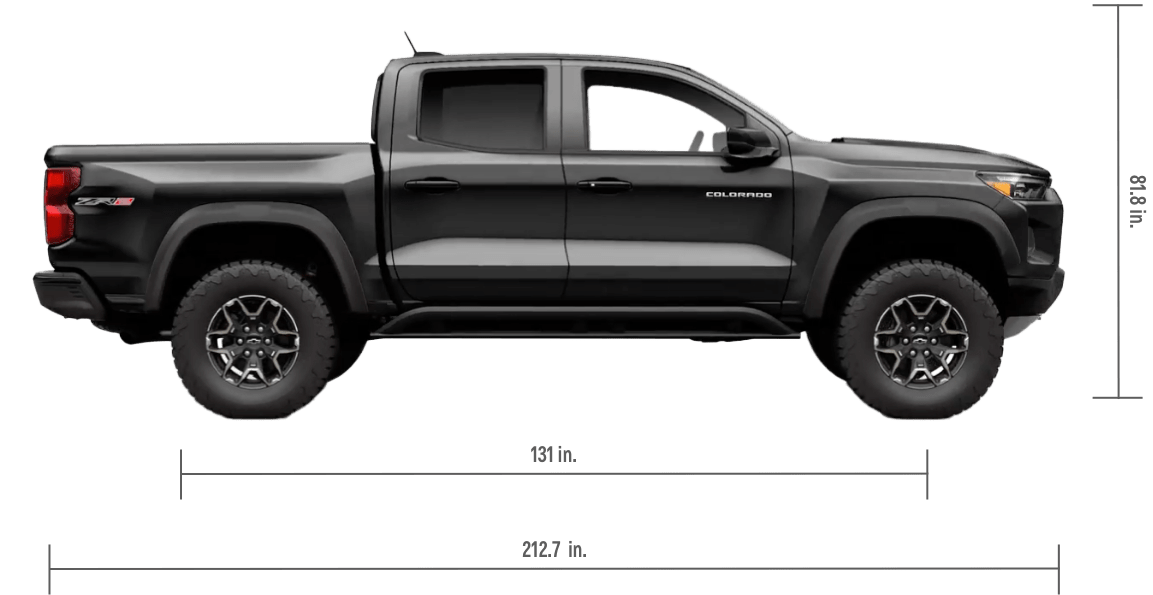 ZR2

COLORADO

81.8 in.

131 in.

212.7 in.