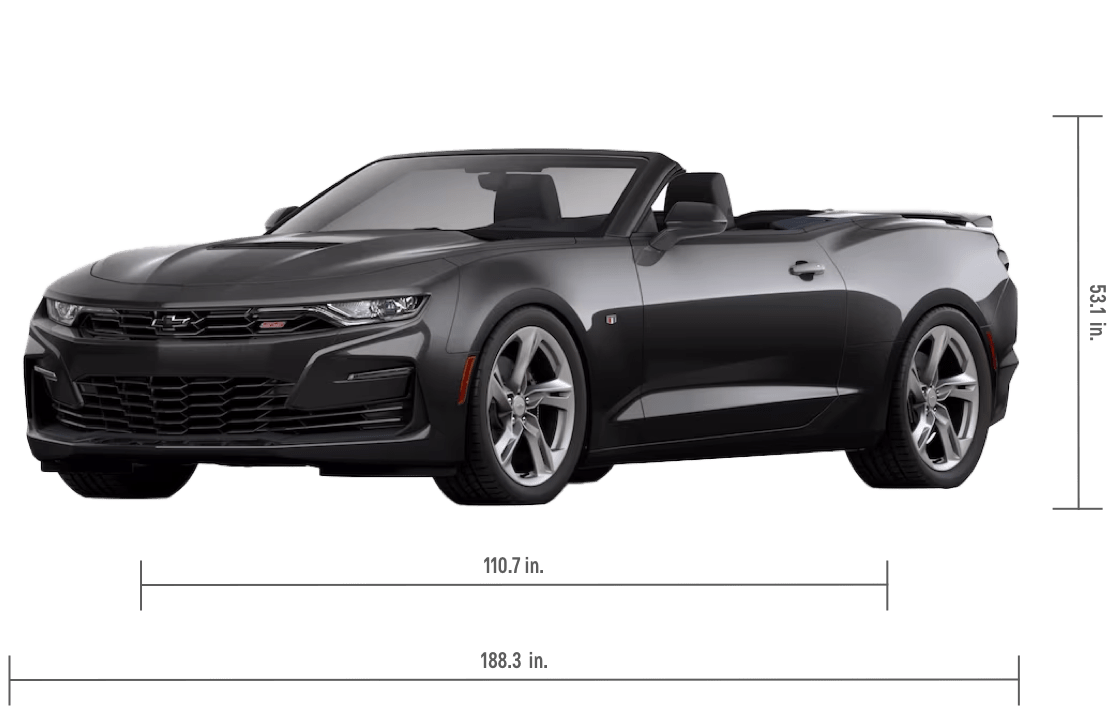 53.1 in.

110.7 in.

188.3 in.