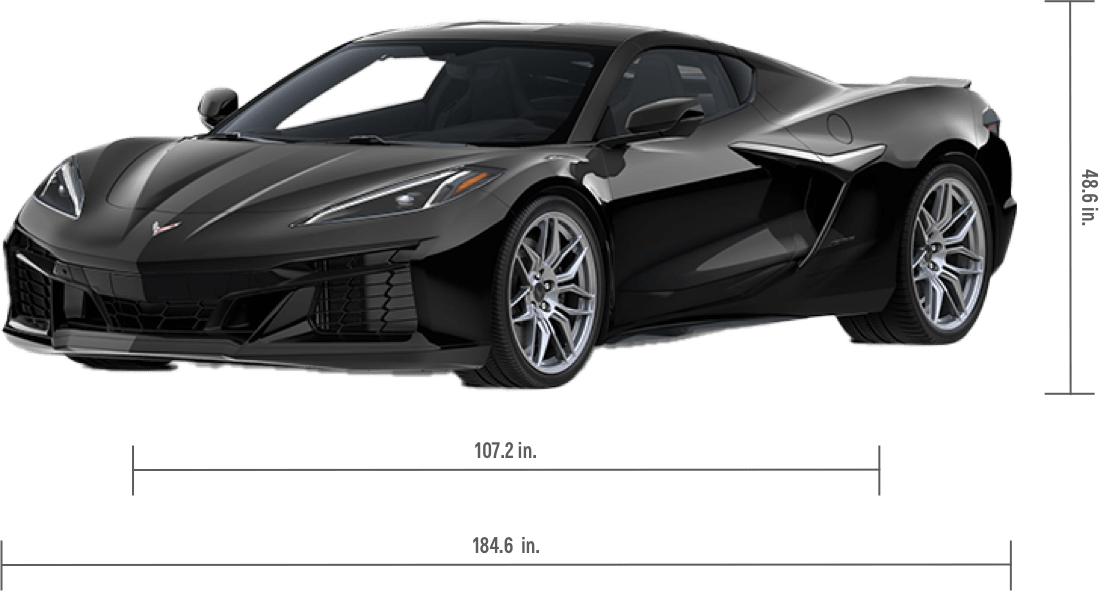 48.6 in.

107.2 in.

184.6 in.