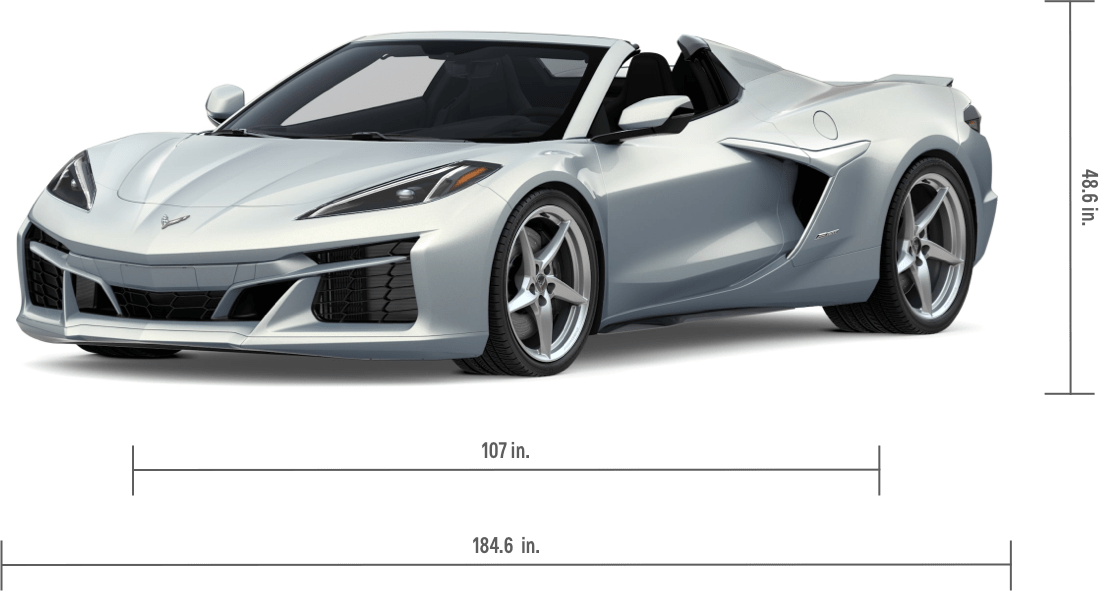 48.6 in.

107 in.

184.6 in.